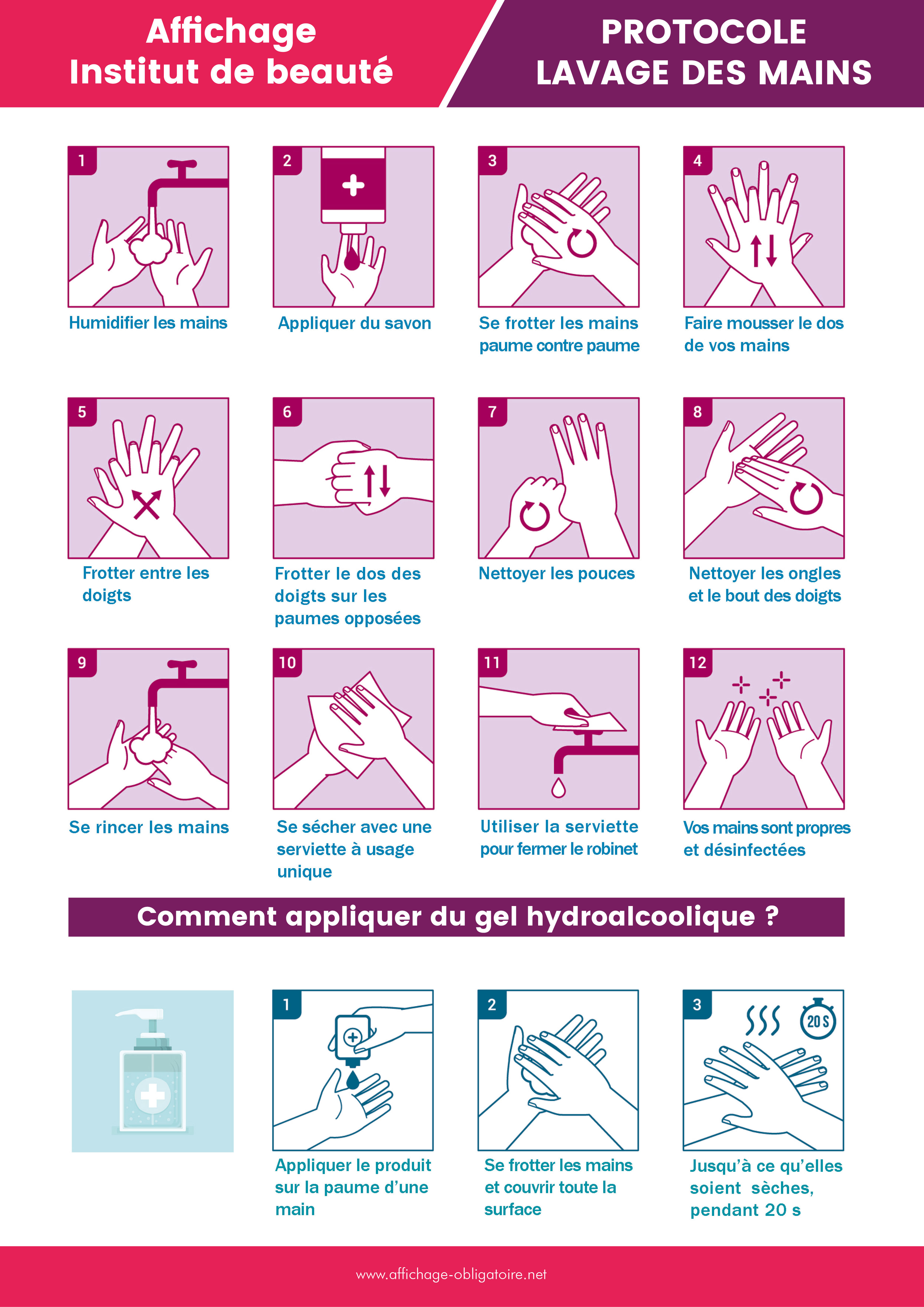 Affichage
Institut de beauté

PROTOCOLE
LAVAGE DES MAINS

1
Humidifier les mains

2
Appliquer du savon

3
Se frotter les mains paume contre paume

4
Faire mousser le dos de vos mains

5
Frotter entre les doigts

6
Frotter le dos des doigts sur les paumes opposées

7
Nettoyer les pouces

8
Nettoyer les ongles et le bout des doigts

9
Se rincer les mains

10
Se sécher avec une serviette à usage unique

11
Utiliser la serviette pour fermer le robinet

12
Vos mains sont propres et désinfectées

Comment appliquer du gel hydroalcoolique ?

1
Appliquer le produit sur la paume d'une main

2
Se frotter les mains et couvrir toute la surface

3
20 S
Jusqu'à ce qu'elles soient sèches, pendant 20 s

www.affichage-obligatoire.net